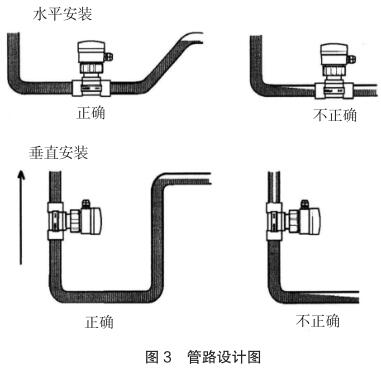 水平安装

正确

不正确

垂直安装

正确

不正确

图 3　管路设计图